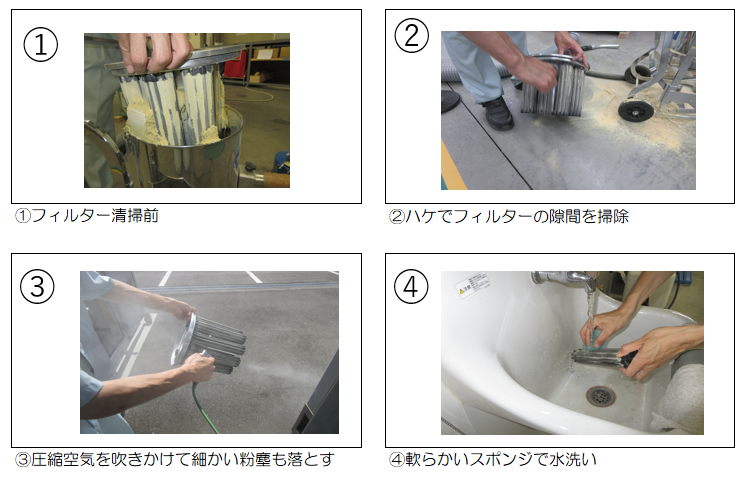 ①

①フィルター清掃前

②

②ハケでフィルターの隙間を掃除

③

③圧縮空気を吹きかけて細かい粉塵も落とす

④

④軟らかいスポンジで水洗い